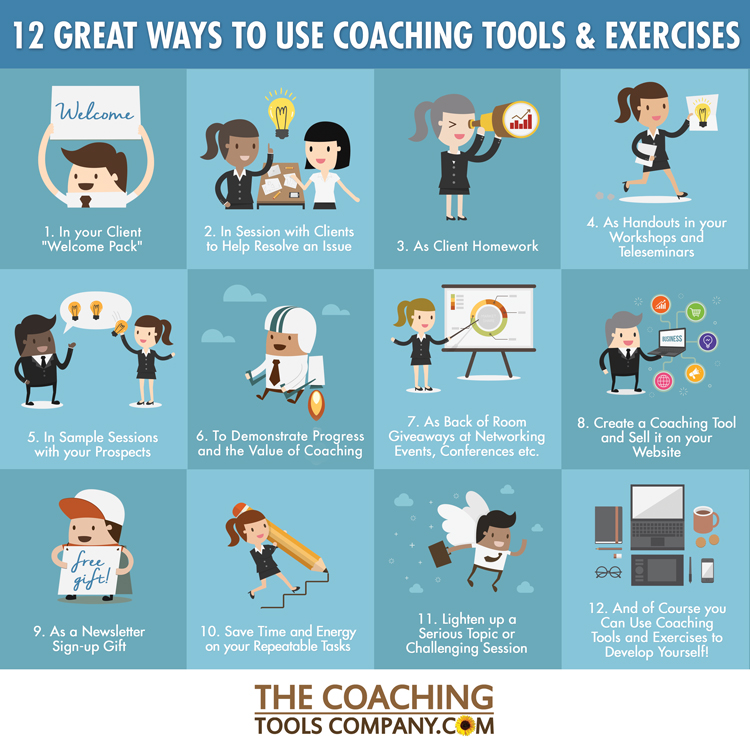 12 GREAT WAYS TO USE COACHING TOOLS & EXERCISES

Welcome

1. In your Client "Welcome Pack"

2. In Session with Clients to Help Resolve an Issue

3. As Client Homework

4. As Handouts in your Workshops and Teleseminars

5. In Sample Sessions with your Prospects

6. To Demonstrate Progress and the Value of Coaching

7. As Back of Room Giveaways at Networking Events, Conferences etc.

BUSINESS

8. Create a Coaching Tool and Sell it on your Website

free gift!

9. As a Newsletter Sign-up Gift

10. Save Time and Energy on your Repeatable Tasks

11. Lighten up a Serious Topic or Challenging Session

12. And of Course you Can Use Coaching Tools and Exercises to Develop Yourself!

THE COACHING TOOLS COMPANY.COM