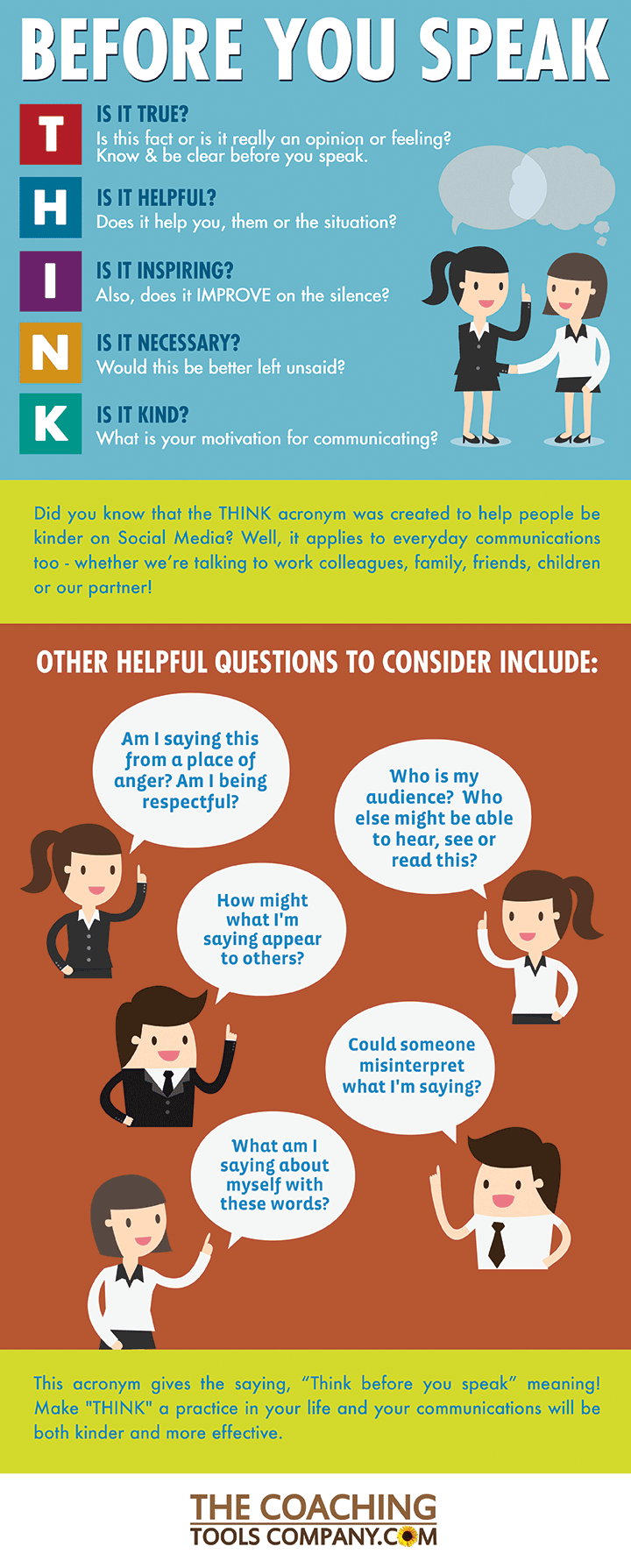 BEFORE YOU SPEAK

T
IS IT TRUE?
Is this fact or is it really an opinion or feeling? Know & be clear before you speak.

H
IS IT HELPFUL?
Does it help you, them or the situation?

I
IS IT INSPIRING?
Also, does it IMPROVE on the silence?

N
IS IT NECESSARY?
Would this be better left unsaid?

K
IS IT KIND?
What is your motivation for communicating?

Did you know that the THINK acronym was created to help people be kinder on Social Media? Well, it applies to everyday communications too - whether we're talking to work colleagues, family, friends, children or our partner!

OTHER HELPFUL QUESTIONS TO CONSIDER INCLUDE:

Am I saying this from a place of anger? Am I being respectful?

Who is my audience? Who else might be able to hear, see or read this?

How might what I'm saying appear to others?

Could someone misinterpret what I'm saying?

What am I saying about myself with these words?

This acronym gives the saying, "Think before you speak" meaning! Make "THINK" a practice in your life and your communications will be both kinder and more effective.

THE COACHING TOOLS COMPANY.COM