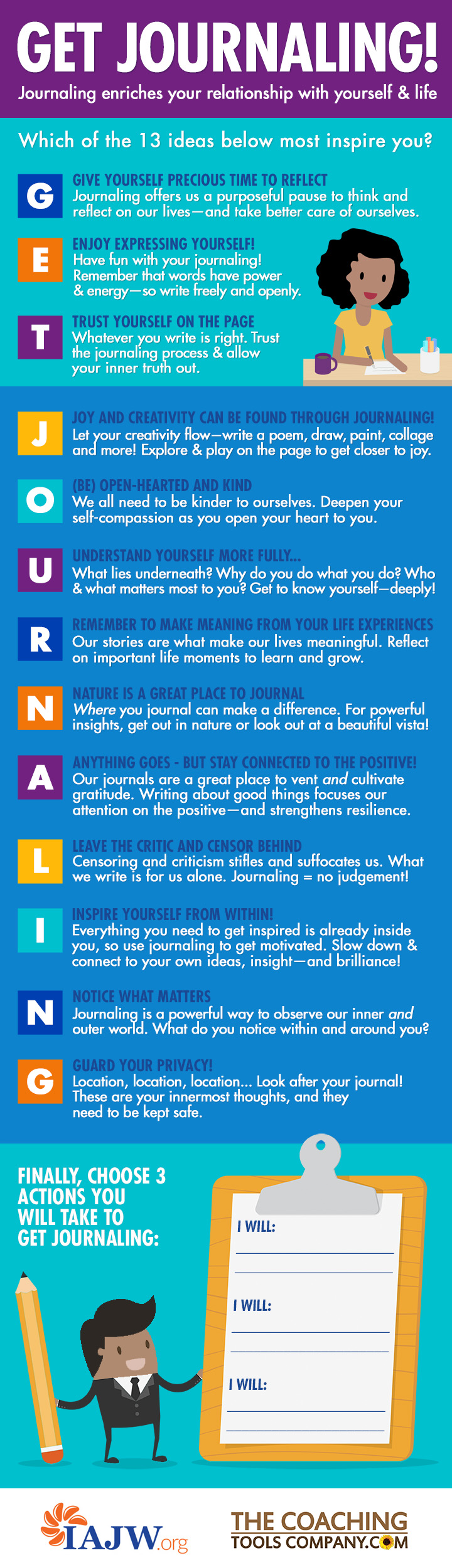 GET JOURNALING!

Journaling enriches your relationship with yourself & life

Which of the 13 ideas below most inspire you?

G

GIVE YOURSELF PRECIOUS TIME TO REFLECT
Journaling offers us a purposeful pause to think and reflect on our lives—and take better care of ourselves.

E

ENJOY EXPRESSING YOURSELF!
Have fun with your journaling! Remember that words have power & energy—so write freely and openly.

T

TRUST YOURSELF ON THE PAGE
Whatever you write is right. Trust the journaling process & allow your inner truth out.

J

JOY AND CREATIVITY CAN BE FOUND THROUGH JOURNALING!
Let your creativity flow—write a poem, draw, paint, collage and more! Explore & play on the page to get closer to joy.

O

(BE) OPEN-HEARTED AND KIND
We all need to be kinder to ourselves. Deepen your self-compassion as you open your heart to you.

U

UNDERSTAND YOURSELF MORE FULLY...
What lies underneath? Why do you do what you do? Who & what matters most to you? Get to know yourself—deeply!

R

REMEMBER TO MAKE MEANING FROM YOUR LIFE EXPERIENCES
Our stories are what make our lives meaningful. Reflect on important life moments to learn and grow.

N

NATURE IS A GREAT PLACE TO JOURNAL
Where you journal can make a difference. For powerful insights, get out in nature or look out at a beautiful vista!

A

ANYTHING GOES - BUT STAY CONNECTED TO THE POSITIVE!
Our journals are a great place to vent and cultivate gratitude. Writing about good things focuses our attention on the positive—and strengthens resilience.

L

LEAVE THE CRITIC AND CENSOR BEHIND
Censoring and criticism stifles and suffocates us. What we write is for us alone. Journaling = no judgement!

I

INSPIRE YOURSELF FROM WITHIN!
Everything you need to get inspired is already inside you, so use journaling to get motivated. Slow down & connect to your own ideas, insight—and brilliance!

N

NOTICE WHAT MATTERS
Journaling is a powerful way to observe our inner and outer world. What do you notice within and around you?

G

GUARD YOUR PRIVACY!
Location, location, location... Look after your journal! These are your innermost thoughts, and they need to be kept safe.

FINALLY, CHOOSE 3 ACTIONS YOU WILL TAKE TO GET JOURNALING:

I WILL:

I WILL:

I WILL:

IAJW.org

THE COACHING TOOLS COMPANY.COM